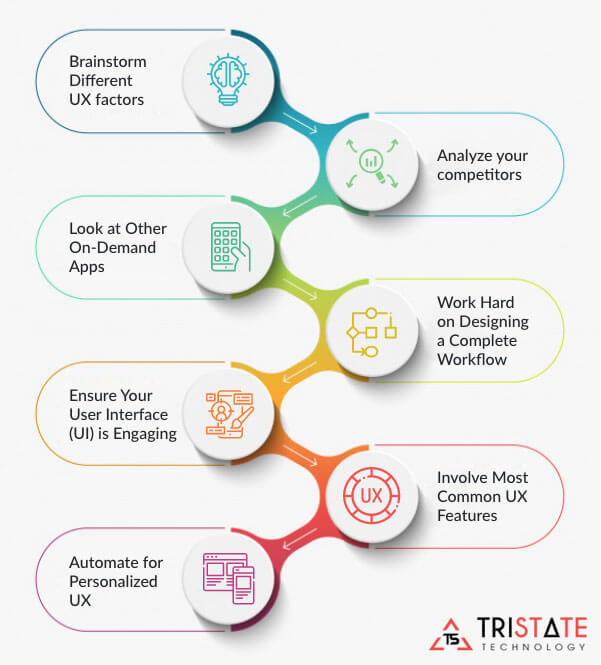 Brainstorm Different UX factors

Analyze your competitors

Look at Other On-Demand Apps

Work Hard on Designing a Complete Workflow

Ensure Your User Interface (UI) is Engaging

UX

Involve Most Common UX Features

Automate for Personalized UX

TS TRISTATE TECHNOLOGY